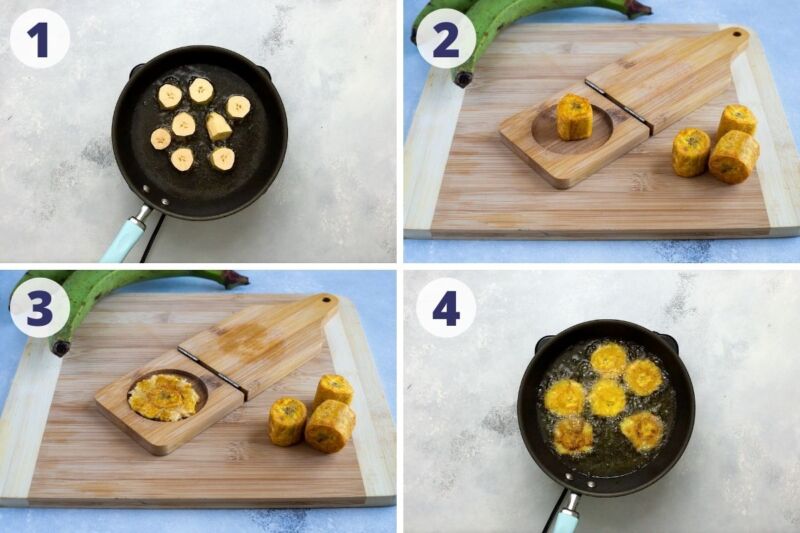 1

2

3

4